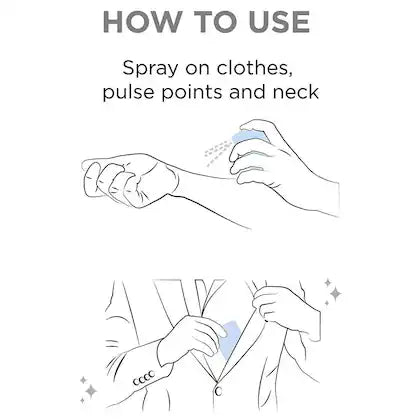 HOW TO USE

Spray on clothes, pulse points and neck